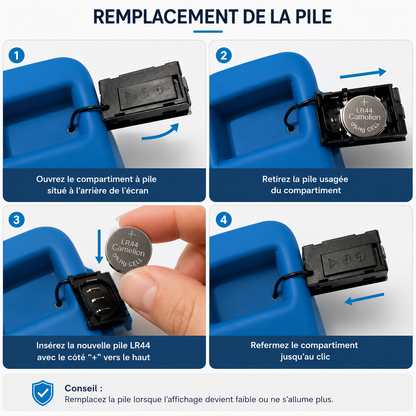 REMPLACEMENT DE LA PILE

1

Ouvrez le compartiment à pile situé à l'arrière de l'écran

2

+ LR44 Camelion 0%Hg CELL

Retirez la pile usagée du compartiment

3

+ LR44 Camelion 0%Hg CELL

Insérez la nouvelle pile LR44 avec le côté "+" vers le haut

4

Refermez le compartiment jusqu'au clic

Conseil :
Remplacez la pile lorsque l'affichage devient faible ou ne s'allume plus.